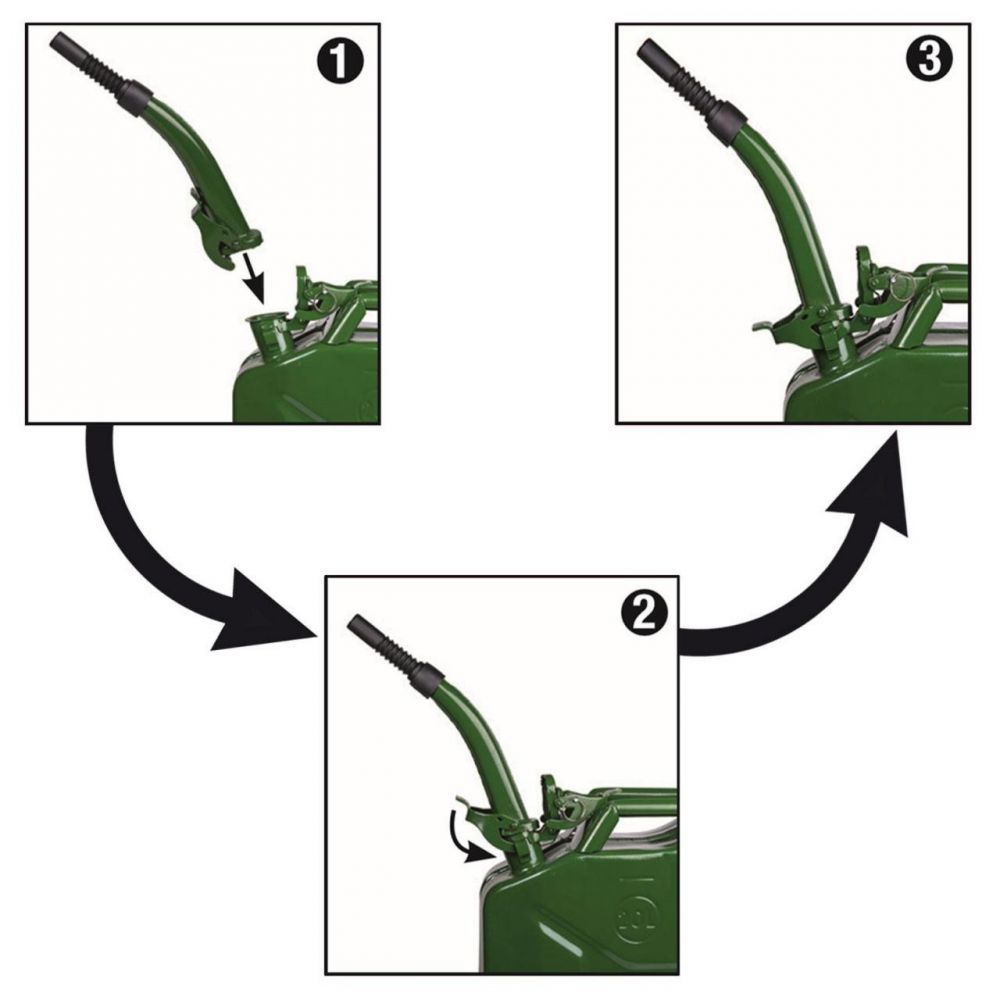 1

3

2